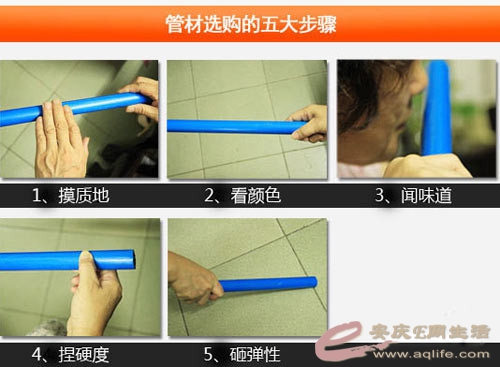 管材选购的五大步骤

1、摸质地

2、看颜色

3、闻味道

4、捏硬度

5、砸弹性

安庆E网生活
www.aqlife.com