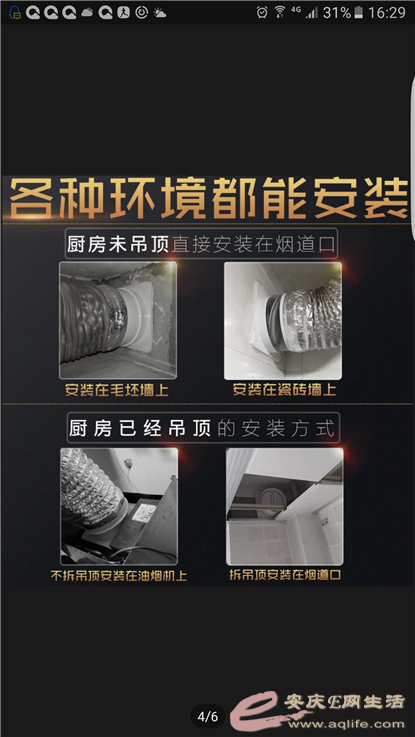 4G 31% 16:29

各种环境都能安装

厨房未吊顶直接安装在烟道口

安装在毛坯墙上

安装在瓷砖墙上

厨房已经吊顶的安装方式

不拆吊顶安装在油烟机上

拆吊顶安装在烟道口

4/6

安庆E网生活 www.aqlife.com