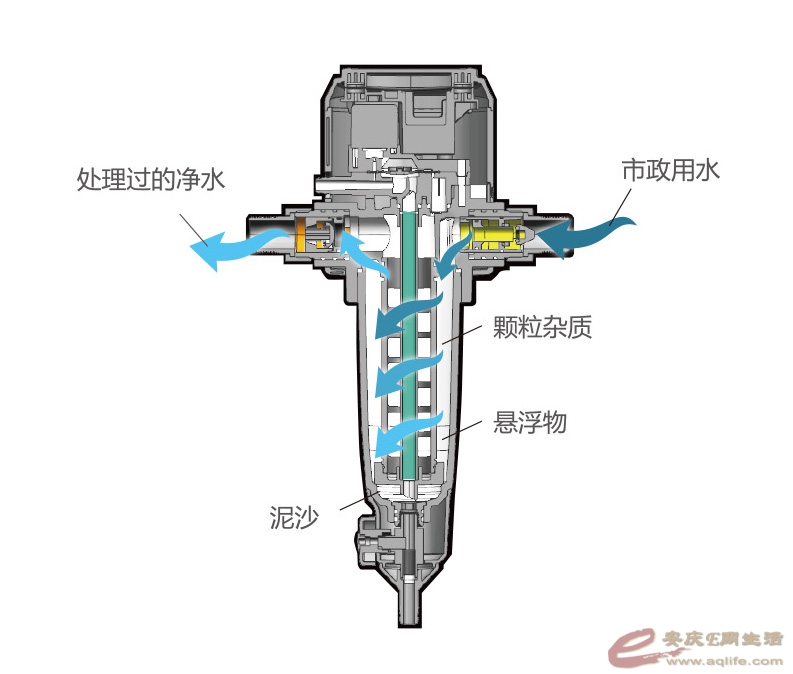 处理过的净水

市政用水

颗粒杂质

悬浮物

泥沙

安庆E网生活
www.aqlife.com