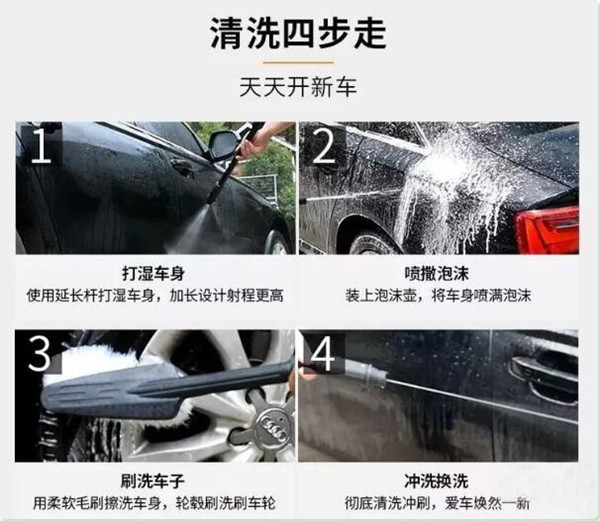 清洗四步走

天天开新车

1

打湿车身
使用延长杆打湿车身，加长设计射程更高

2

喷撒泡沫
装上泡沫壶，将车身喷满泡沫

3

刷洗车子
用柔软毛刷擦洗车身，轮毂刷洗刷车轮

4

冲洗换洗
彻底清洗冲刷，爱车焕然一新