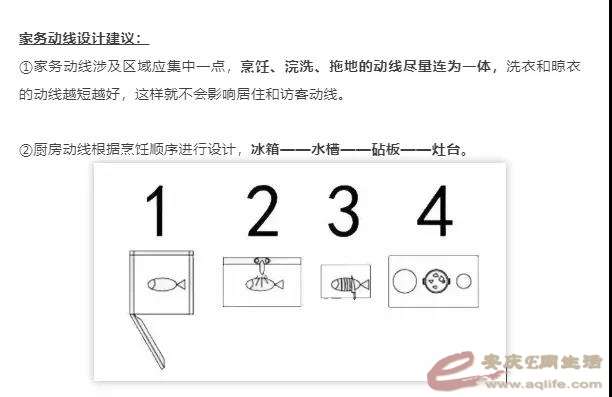 家务动线设计建议：

①家务动线涉及区域应集中一点，烹饪、浣洗、拖地的动线尽量连为一体，洗衣和晾衣的动线越短越好，这样就不会影响居住和访客动线。

②厨房动线根据烹饪顺序进行设计，冰箱——水槽——砧板——灶台。

1 2 3 4

安庆E网生活
www.aqlife.com