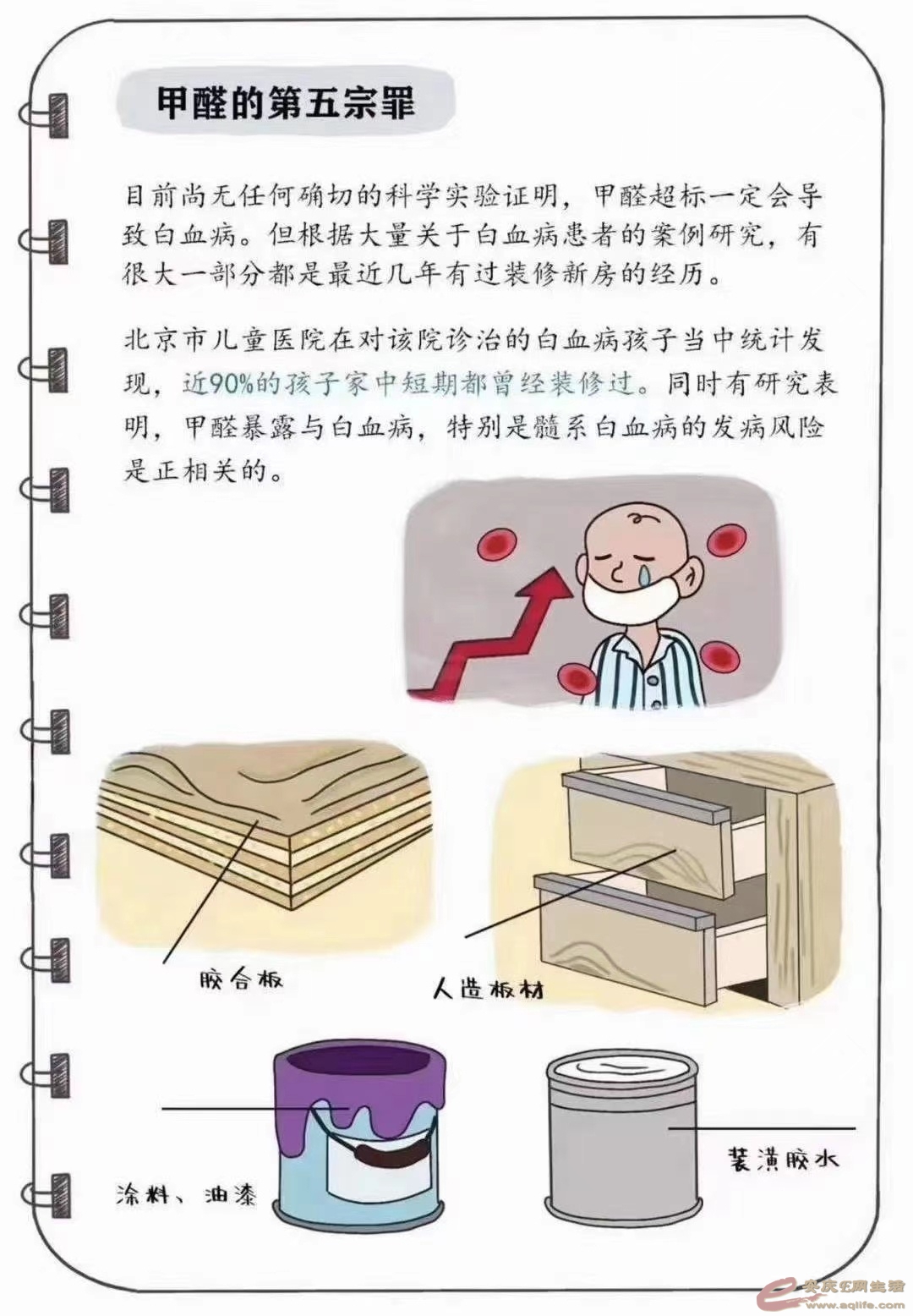 甲醛的第五宗罪

目前尚无任何确切的科学实验证明，甲醛超标一定会导致白血病。但根据大量关于白血病患者的案例研究，有很大一部分都是最近几年有过装修新房的经历。

北京市儿童医院在对该院诊治的白血病孩子当中统计发现，近90%的孩子家中短期都曾经装修过。同时有研究表明，甲醛暴露与白血病，特别是髓系白血病的发病风险是正相关的。

胶合板

人造板材

涂料、油漆

装潢胶水

安庆E网生活 www.aqlife.com