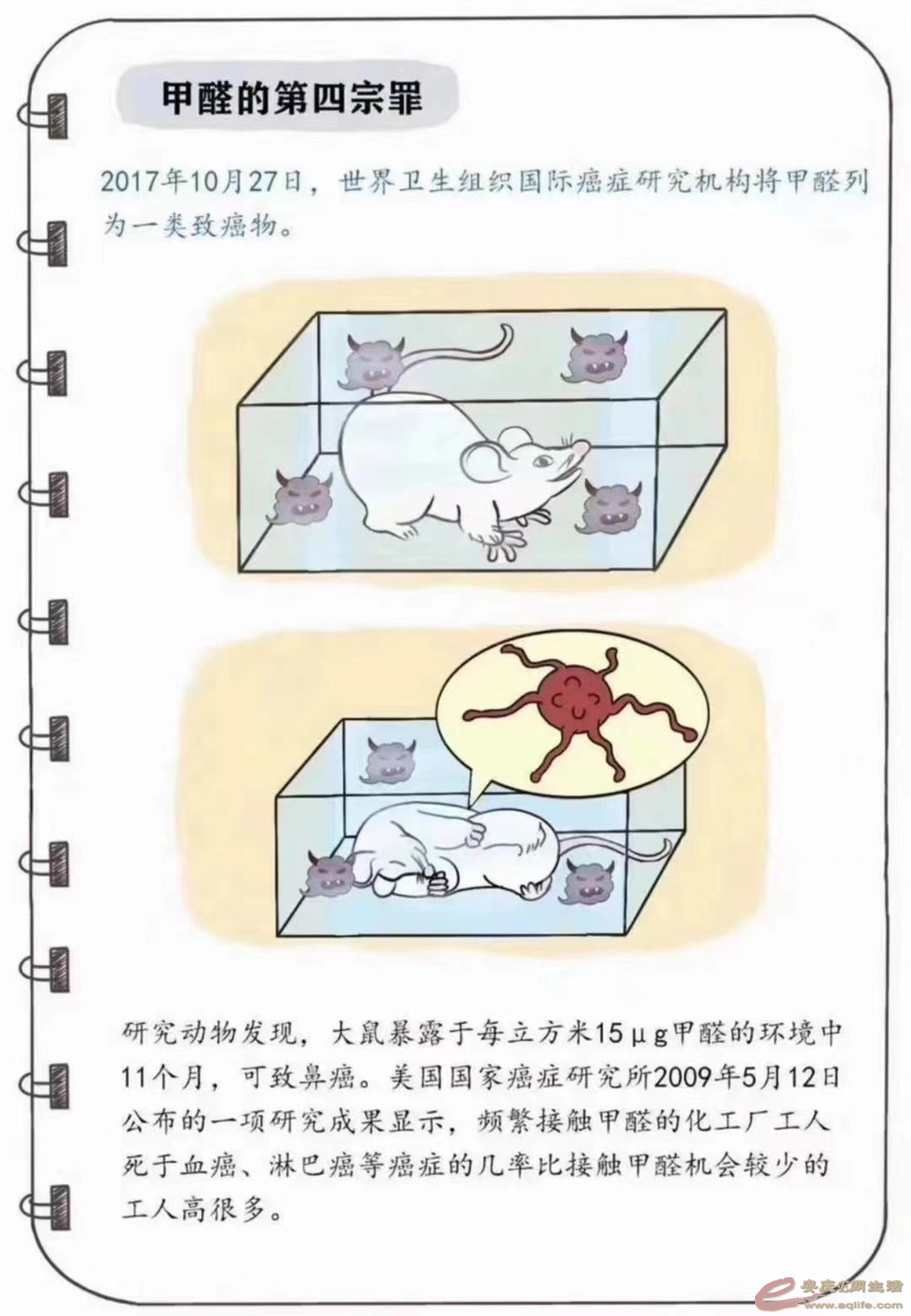 甲醛的第四宗罪

2017年10月27日，世界卫生组织国际癌症研究机构将甲醛列为一类致癌物。

研究动物发现，大鼠暴露于每立方米15μg甲醛的环境中11个月，可致鼻癌。美国国家癌症研究所2009年5月12日公布的一项研究成果显示，频繁接触甲醛的化工厂工人死于血癌、淋巴癌等癌症的几率比接触甲醛机会较少的工人高很多。

安庆E网生活
www.aqlife.com