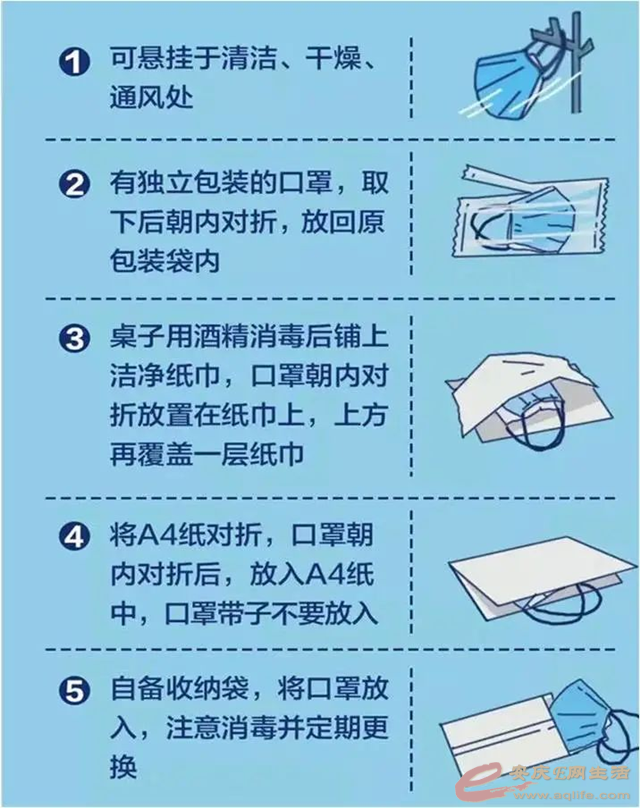 1 可悬挂于清洁、干燥、通风处

2 有独立包装的口罩，取下后朝内对折，放回原包装袋内

3 桌子用酒精消毒后铺上洁净纸巾，口罩朝内对折放置在纸巾上，上方再覆盖一层纸巾

4 将A4纸对折，口罩朝内对折后，放入A4纸中，口罩带子不要放入

5 自备收纳袋，将口罩放入，注意消毒并定期更换

安庆E网生活
www.aqlife.com